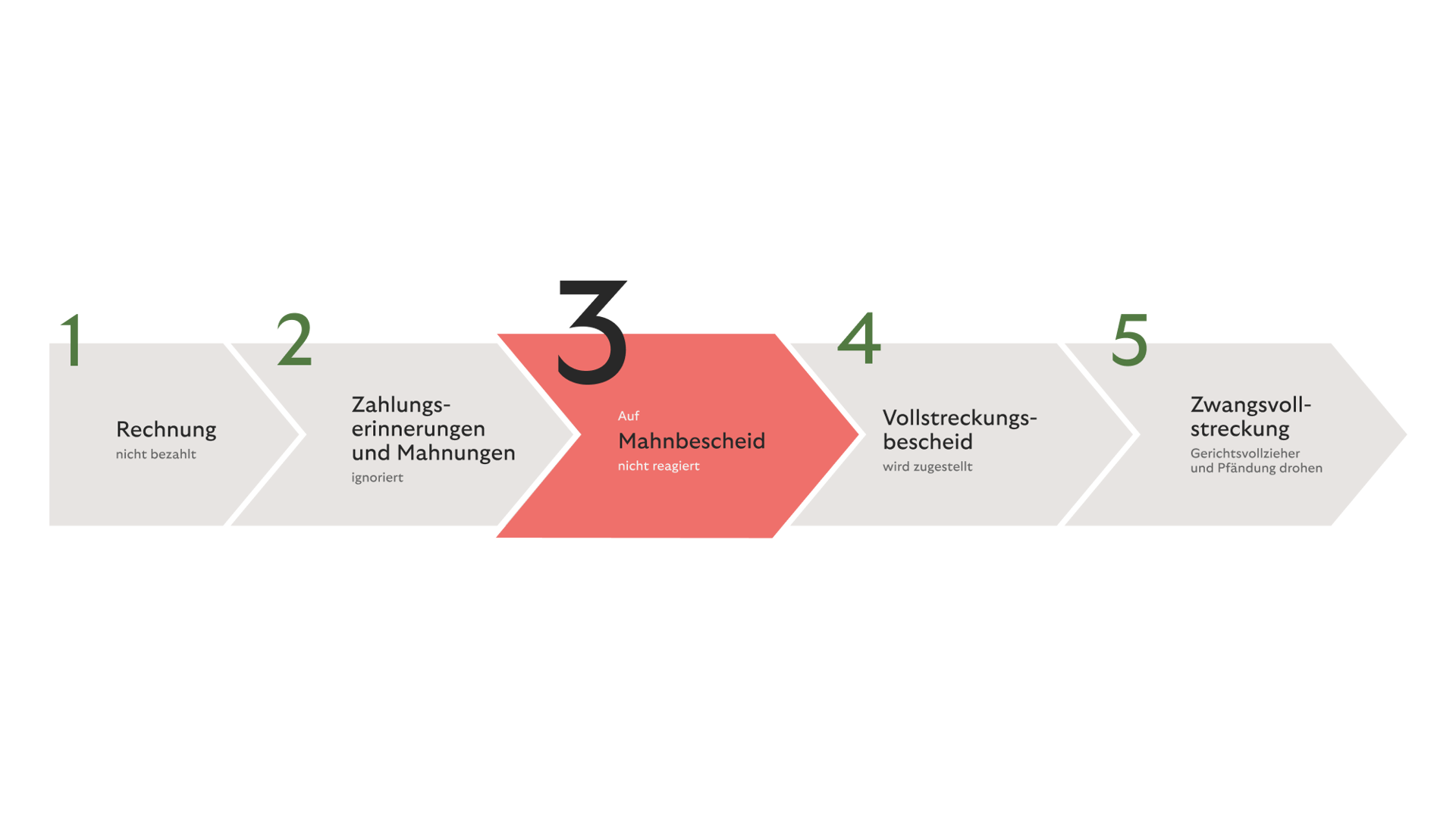 1

Rechnung
nicht bezahlt

2

Zahlungserinnerungen und Mahnungen
ignoriert

3

Auf
Mahnbescheid
nicht reagiert

4

Vollstreckungsbescheid
wird zugestellt

5

Zwangsvollstreckung
Gerichtsvollzieher und Pfändung drohen